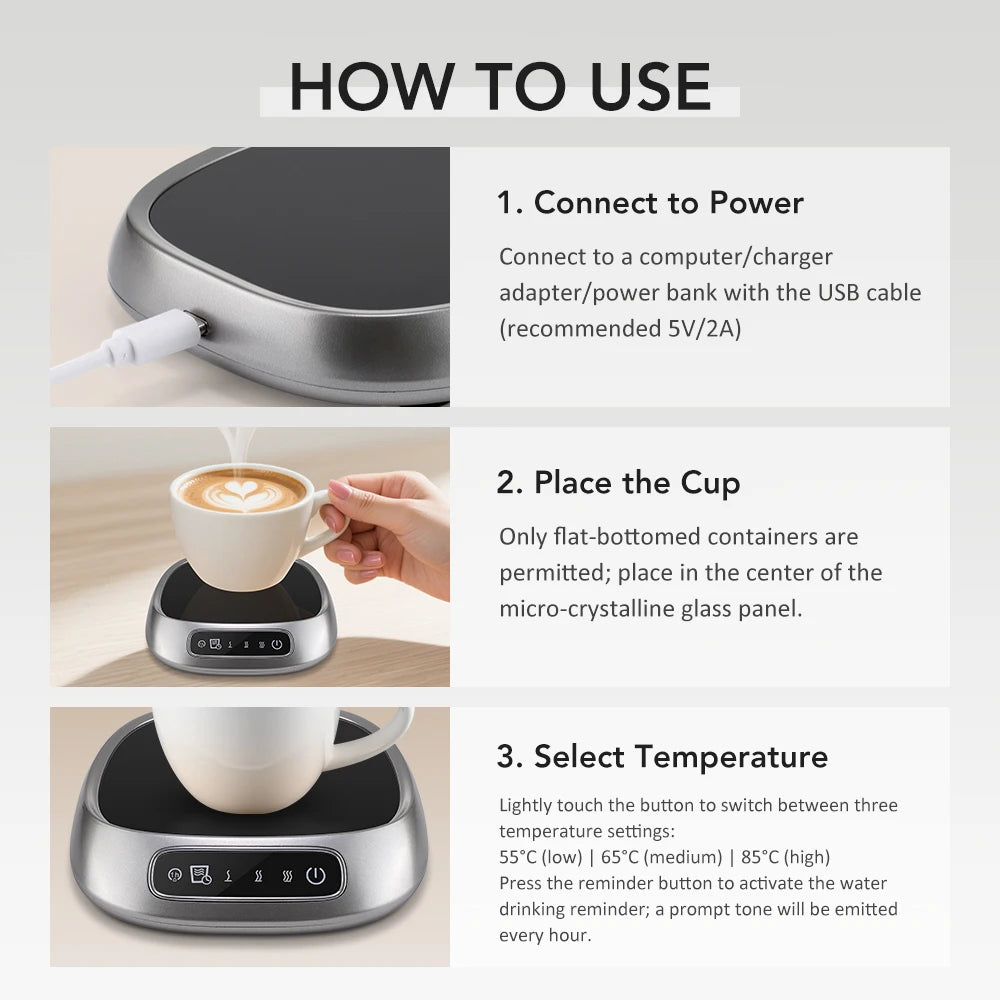 HOW TO USE

1. Connect to Power

Connect to a computer/charger adapter/power bank with the USB cable (recommended 5V/2A)

2. Place the Cup

Only flat-bottomed containers are permitted; place in the center of the micro-crystalline glass panel.

3. Select Temperature

Lightly touch the button to switch between three temperature settings:
55°C (low) | 65°C (medium) | 85°C (high)
Press the reminder button to activate the water drinking reminder; a prompt tone will be emitted every hour.